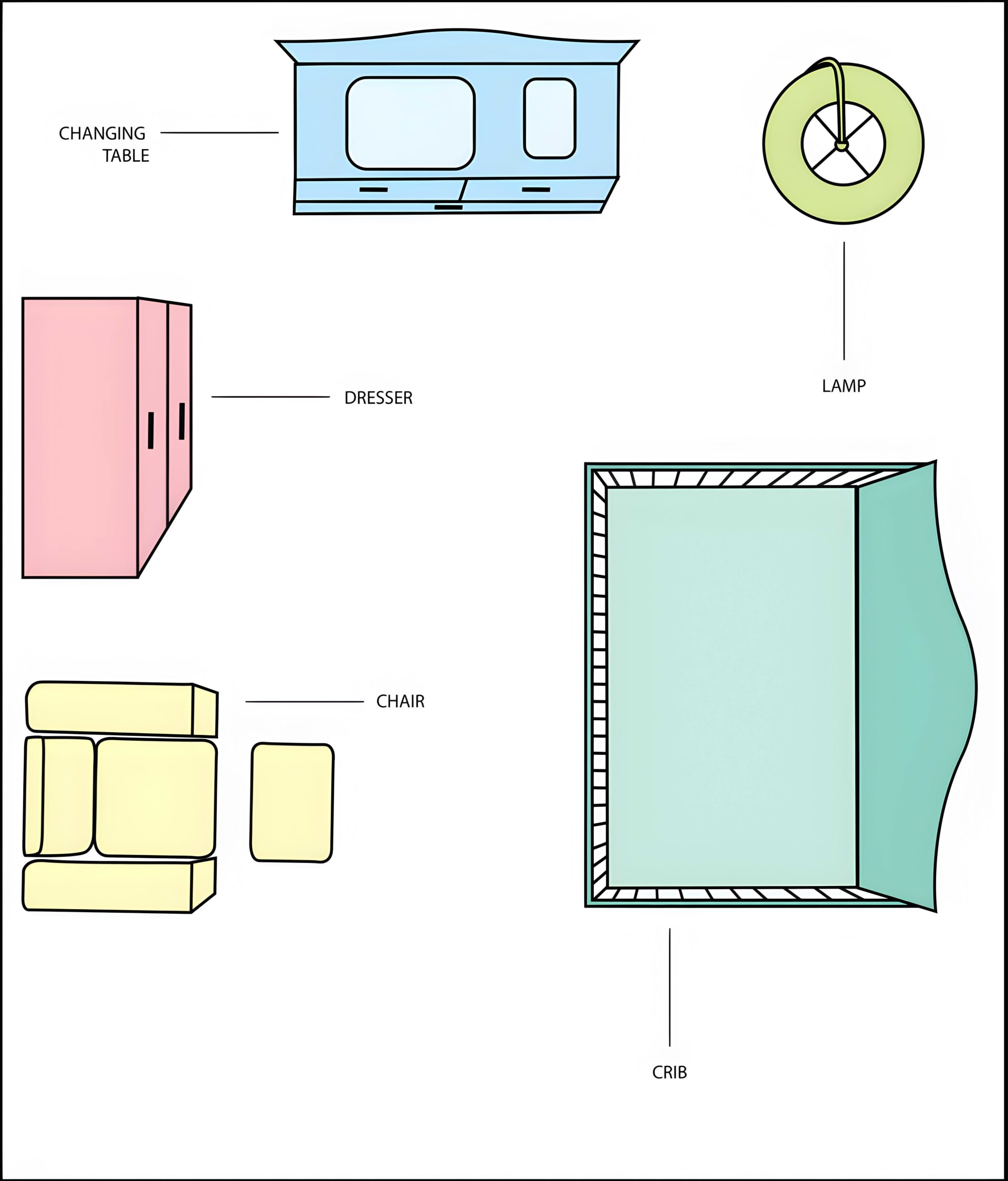 CHANGING TABLE

LAMP

DRESSER

CHAIR

CRIB