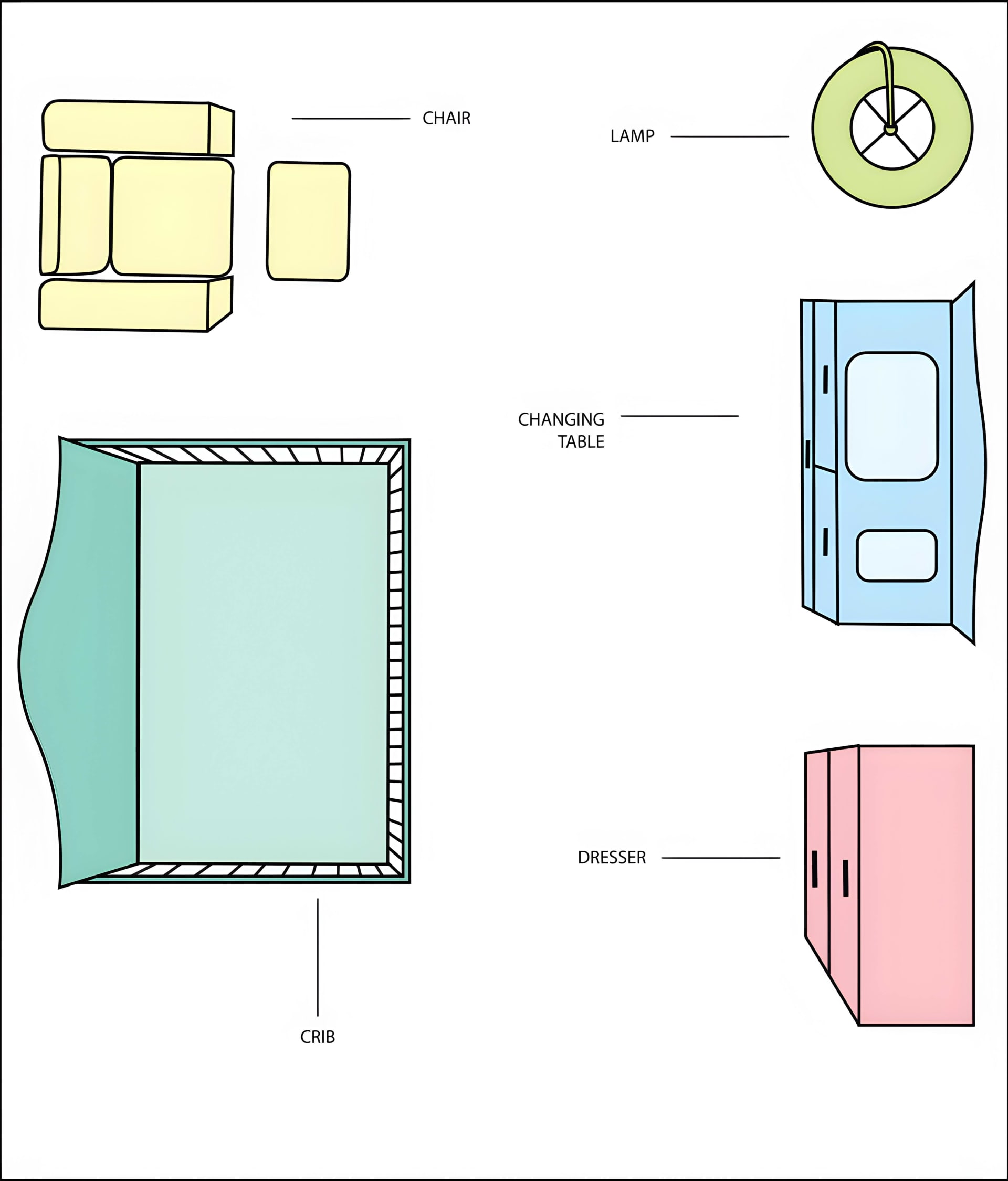 CHAIR

LAMP

CHANGING TABLE

DRESSER

CRIB