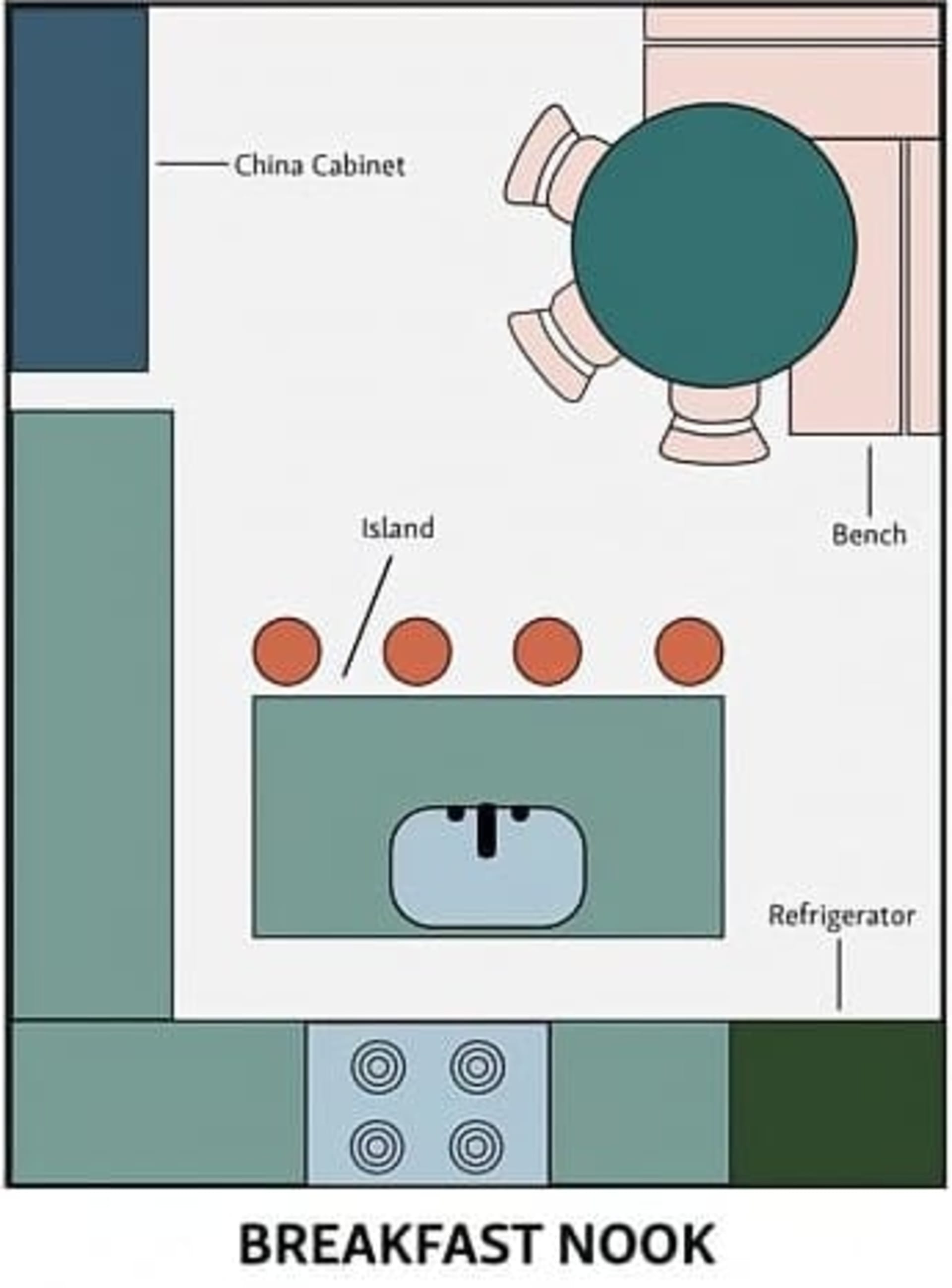 China Cabinet

Island

Bench

Refrigerator

BREAKFAST NOOK