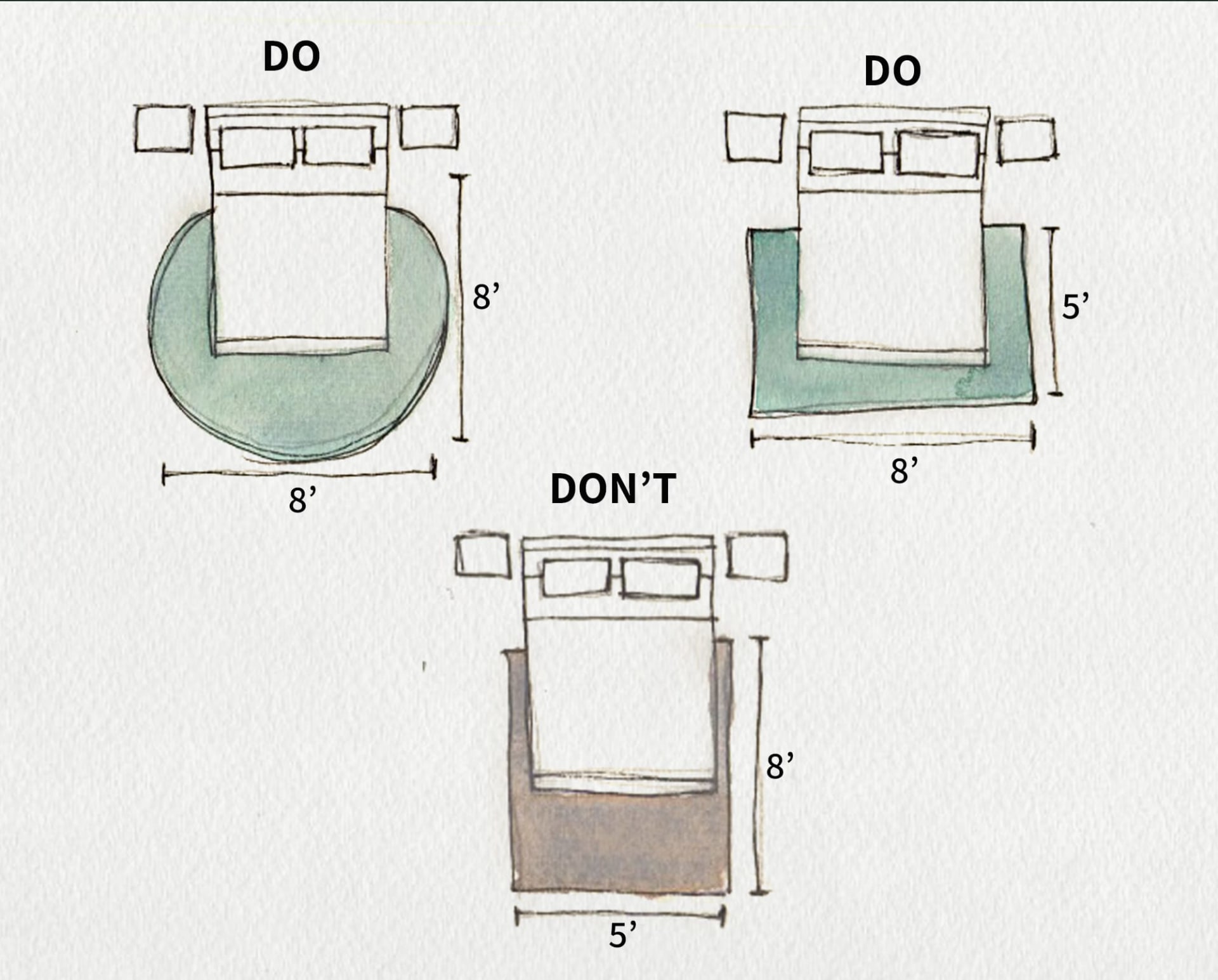 DO

8’

8’

DO

5’

8’

DON’T

8’

5’