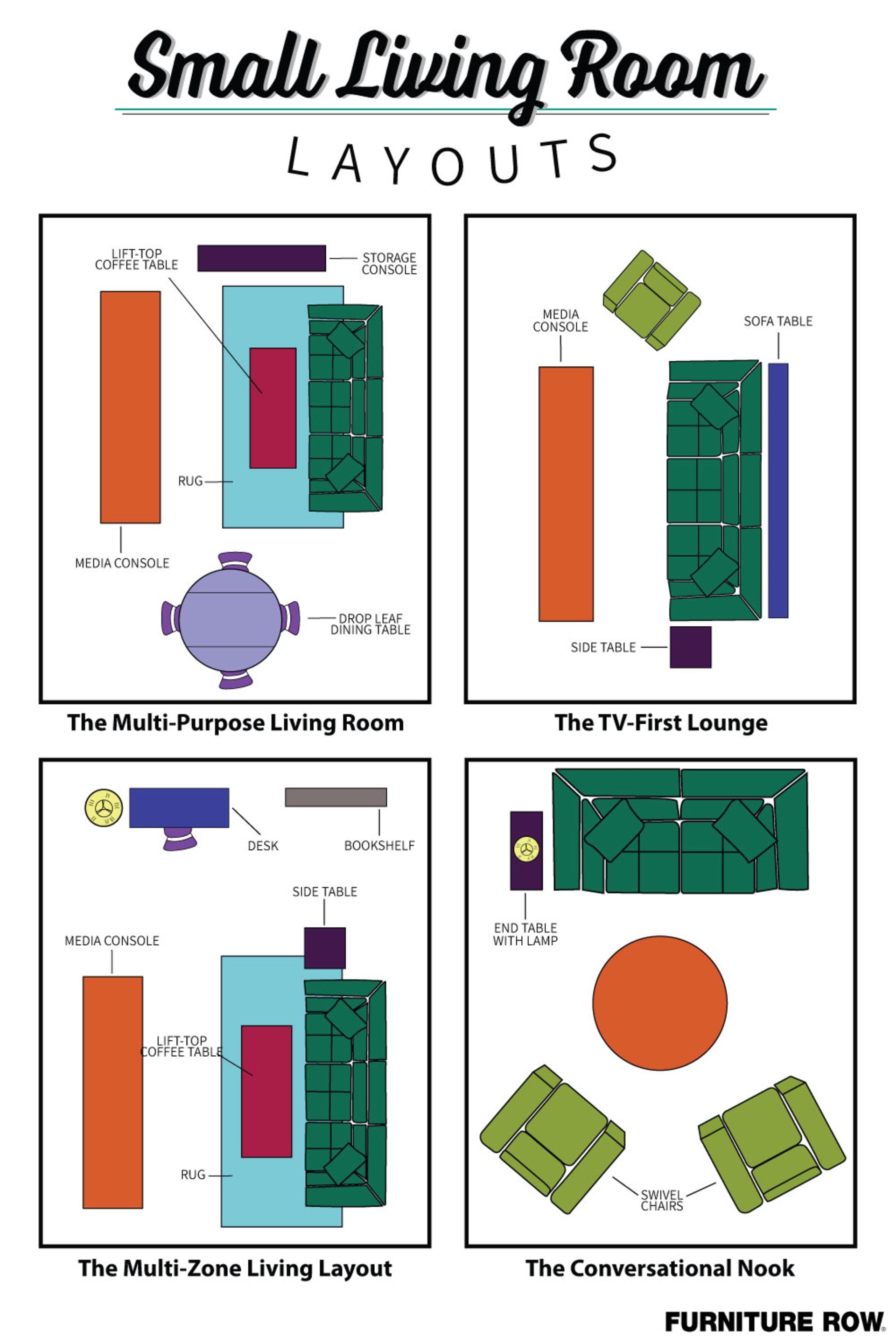 Small Living Room

LAYOUTS

LIFT-TOP COFFEE TABLE

STORAGE CONSOLE

RUG

MEDIA CONSOLE

DROP LEAF DINING TABLE

The Multi-Purpose Living Room

MEDIA CONSOLE

SOFA TABLE

SIDE TABLE

The TV-First Lounge

DESK

BOOKSHELF

SIDE TABLE

MEDIA CONSOLE

LIFT-TOP COFFEE TABLE

RUG

The Multi-Zone Living Layout

END TABLE WITH LAMP

SWIVEL CHAIRS

The Conversational Nook

FURNITURE ROW